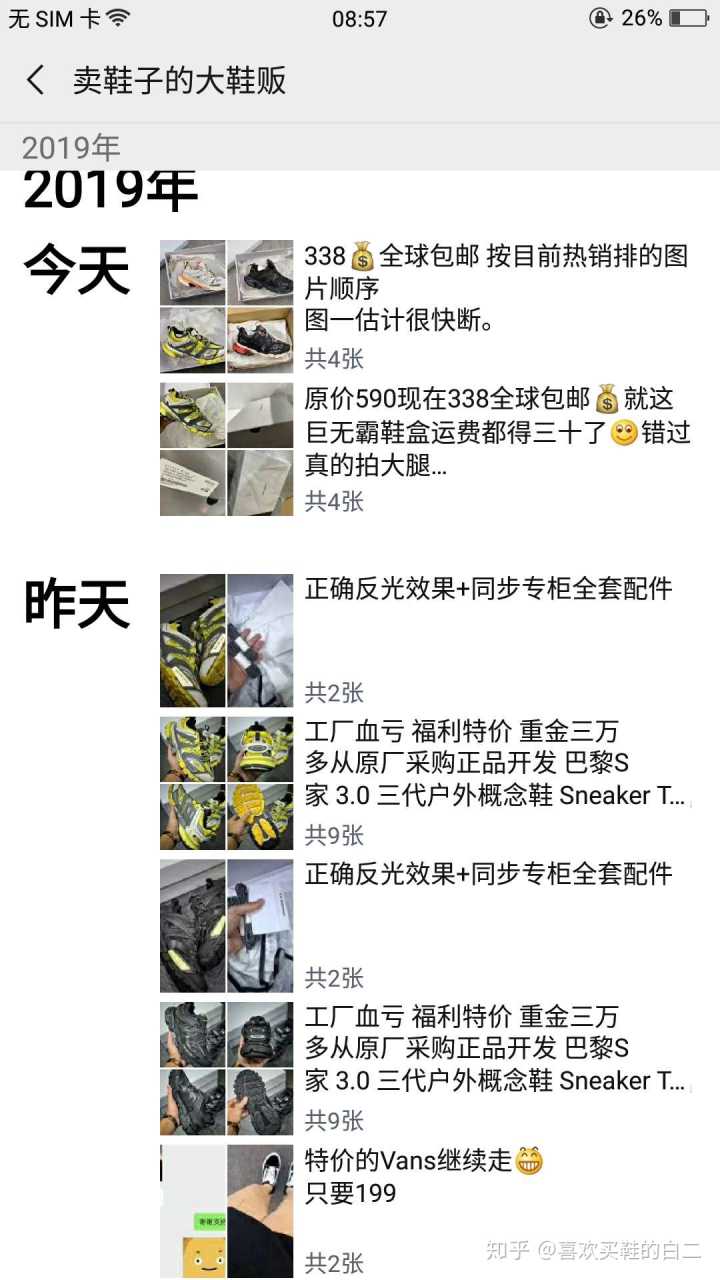 无 SIM 卡 08:57 26%

卖鞋子的大鞋贩

2019年

2019年

今天

338💰全球包邮 按目前热销排的图片顺序
图一估计很快断。

共4张

原价590现在338全球包邮💰就这巨无霸鞋盒运费都得三十了🙂错过真的拍大腿...

共4张

昨天

正确反光效果+同步专柜全套配件

共2张

工厂血亏 福利特价 重金三万多从原厂采购正品开发 巴黎S家 3.0 三代户外概念鞋 Sneaker T...

共9张

正确反光效果+同步专柜全套配件

共2张

工厂血亏 福利特价 重金三万多从原厂采购正品开发 巴黎S家 3.0 三代户外概念鞋 Sneaker T...

共9张

特价的Vans继续走😁
只要199

共2张

知乎 @喜欢买鞋的白二